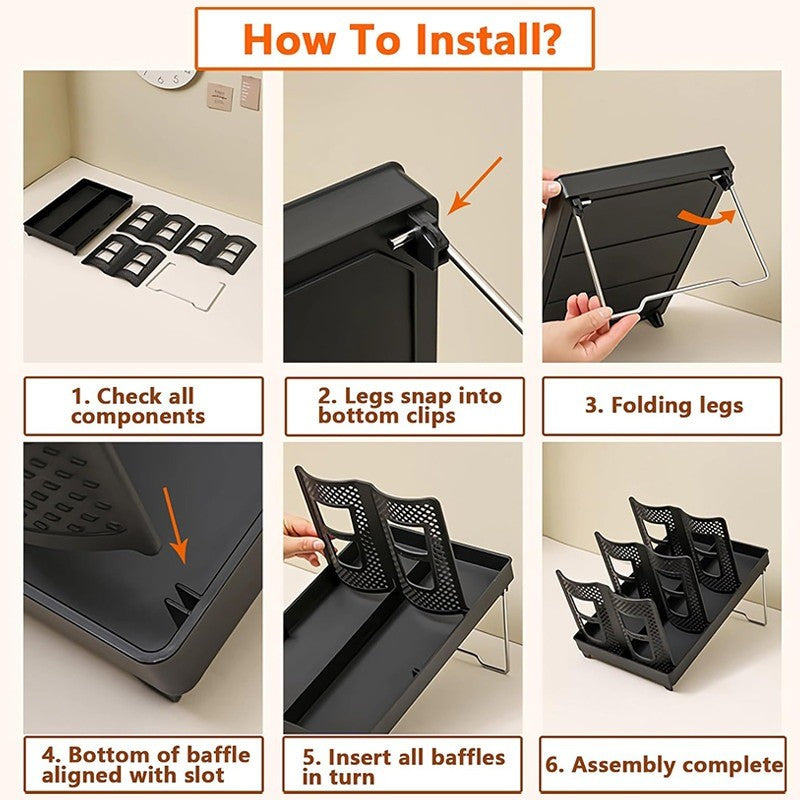 How To Install?

1. Check all components

2. Legs snap into bottom clips

3. Folding legs

4. Bottom of baffle aligned with slot

5. Insert all baffles in turn

6. Assembly complete