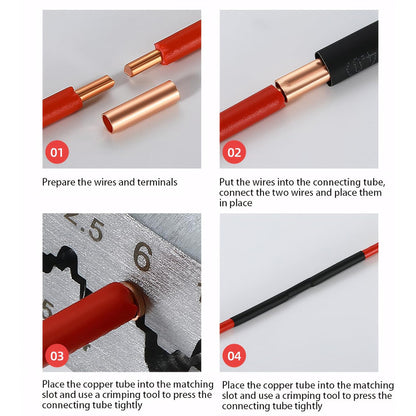 01

Prepare the wires and terminals

02

Put the wires into the connecting tube, connect the two wires and place them in place

2.5

6

03

Place the copper tube into the matching slot and use a crimping tool to press the connecting tube tightly

04

Place the copper tube into the matching slot and use a crimping tool to press the connecting tube tightly