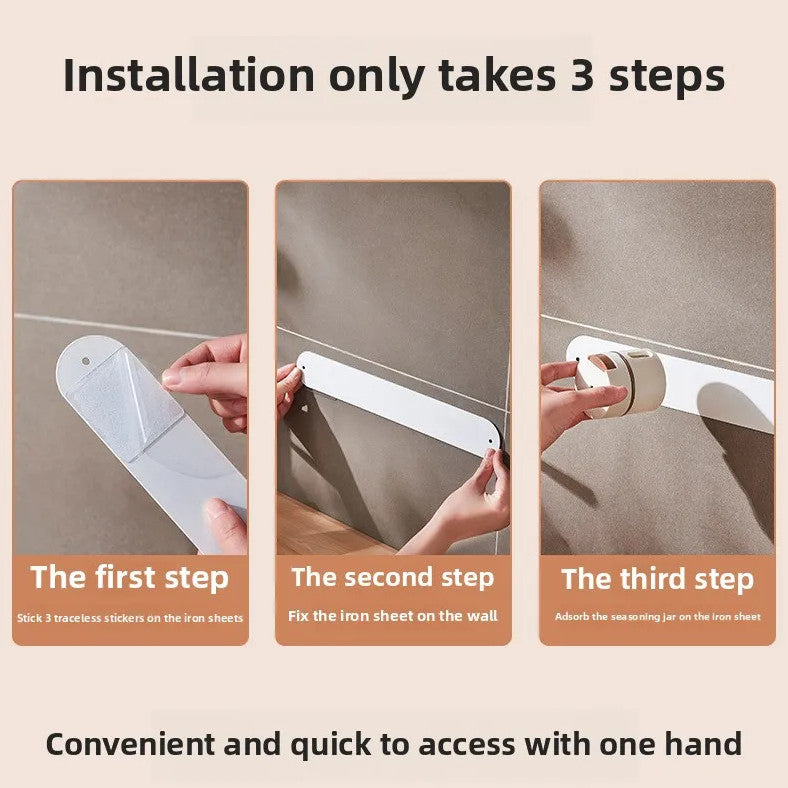 Installation only takes 3 steps

The first step

Stick 3 traceless stickers on the iron sheets

The second step

Fix the iron sheet on the wall

The third step

Adsorb the seasoning jar on the iron sheet

Convenient and quick to access with one hand