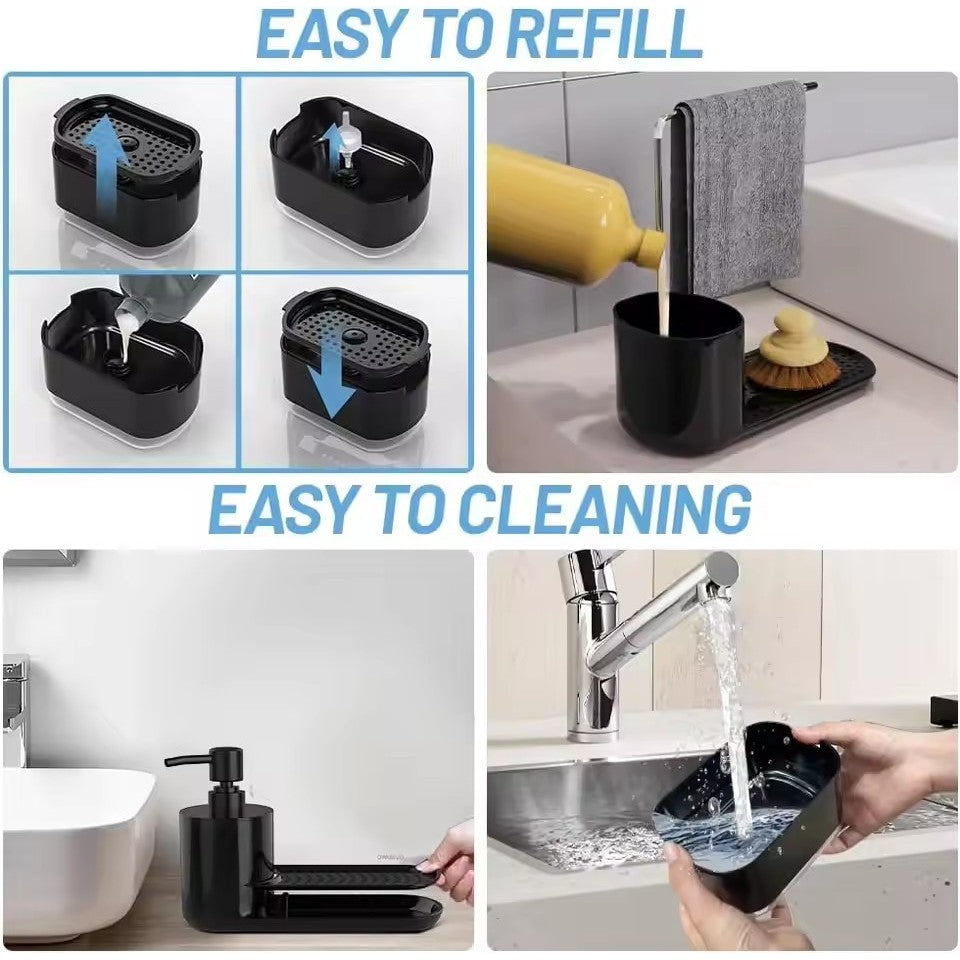 EASY TO REFILL

EASY TO CLEANING