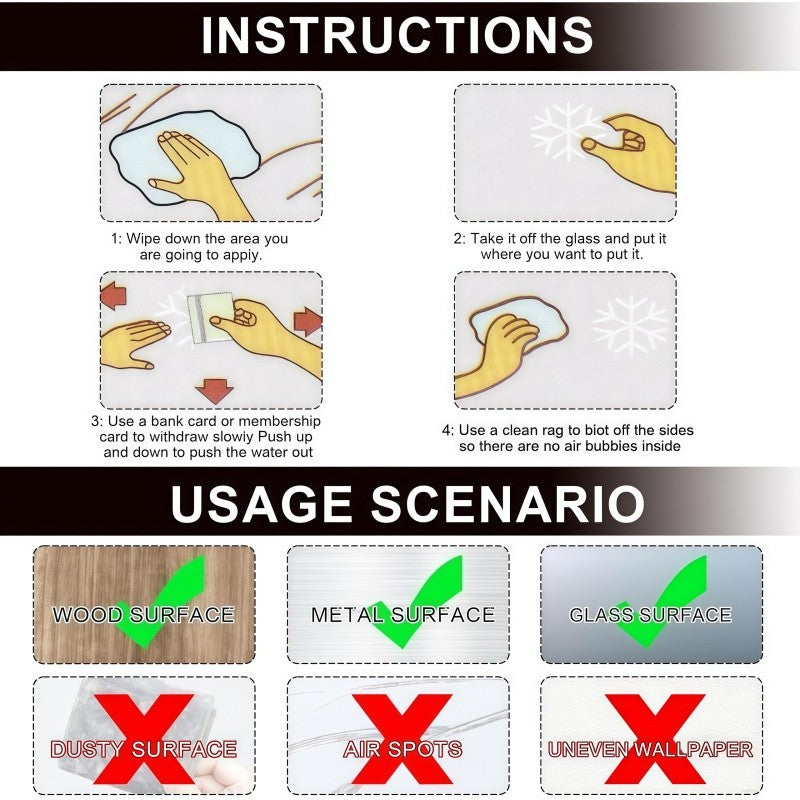 INSTRUCTIONS

1: Wipe down the area you are going to appiy.

2: Take it off the glass and put it where you want to put it.

3: Use a bank card or membership card to withdraw slowiy Push up and down to push the water out

4: Use a clean rag to biot off the sides so there are no air bubbies inside

USAGE SCENARIO

WOOD SURFACE

METAL SURFACE

GLASS SURFACE

DUSTY SURFACE

AIR SPOTS

UNEVEN WALLPAPER