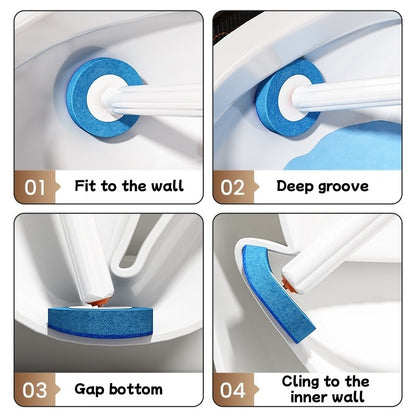 01 Fit to the wall

02 Deep groove

03 Gap bottom

04 Cling to the inner wall