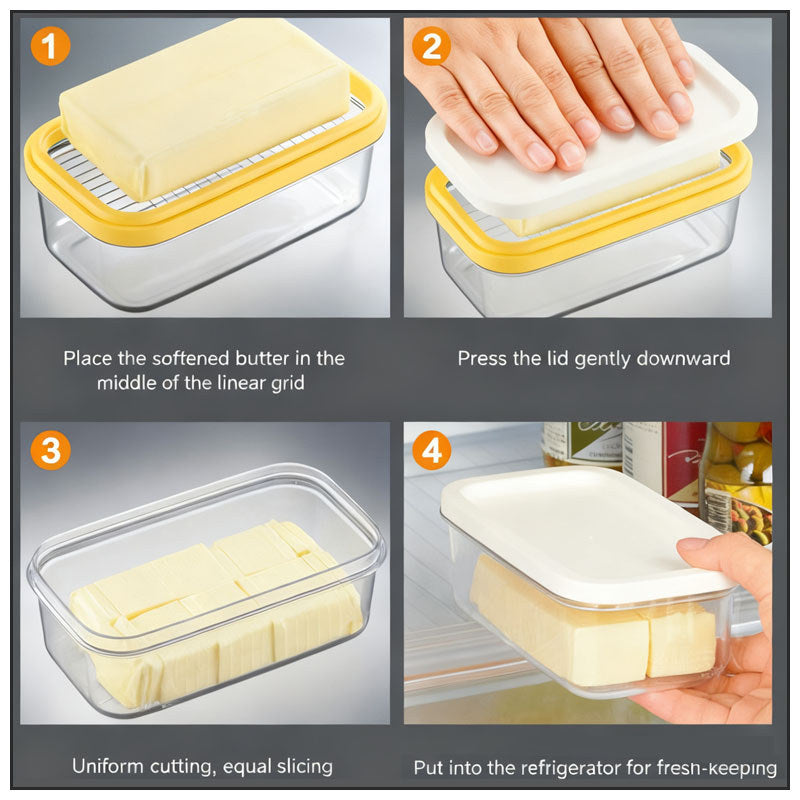 1

Place the softened butter in the middle of the linear grid

2

Press the lid gently downward

3

Uniform cutting, equal slicing

4

Put into the refrigerator for fresh-keeping