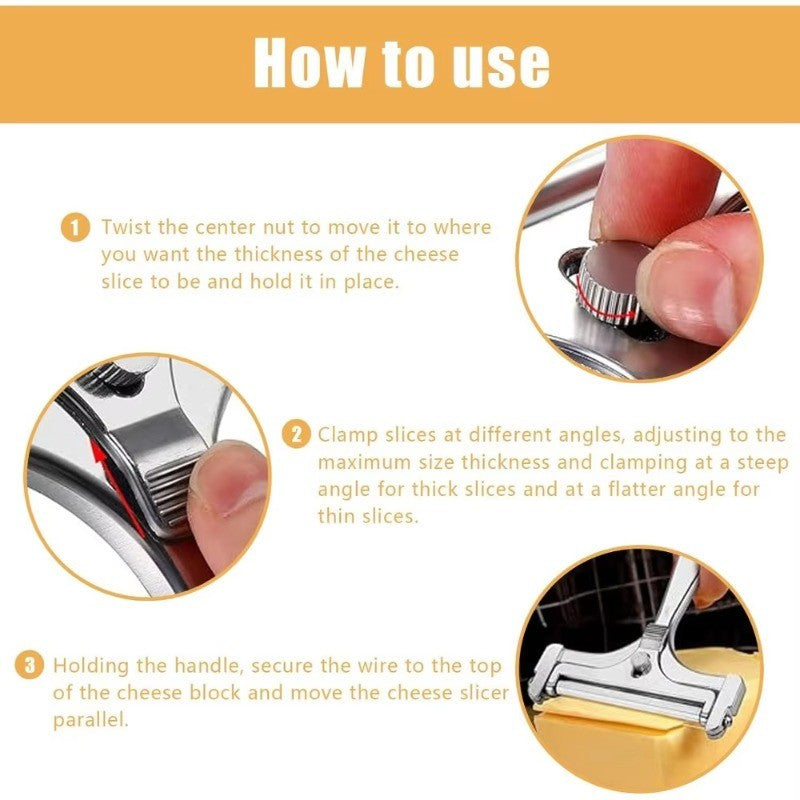 How to use

1 Twist the center nut to move it to where you want the thickness of the cheese slice to be and hold it in place.

2 Clamp slices at different angles, adjusting to the maximum size thickness and clamping at a steep angle for thick slices and at a flatter angle for thin slices.

3 Holding the handle, secure the wire to the top of the cheese block and move the cheese slicer parallel.