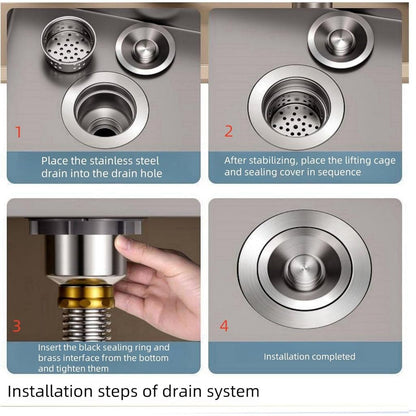 1

Place the stainless steel drain into the drain hole

2

After stabilizing, place the lifting cage and sealing cover in sequence

3

Insert the black sealing ring and brass interface from the bottom and tighten them

4

Installation completed

Installation steps of drain system