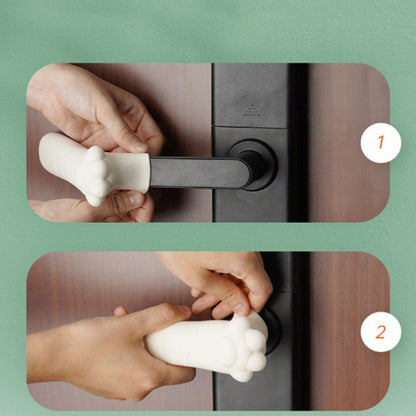 1

2