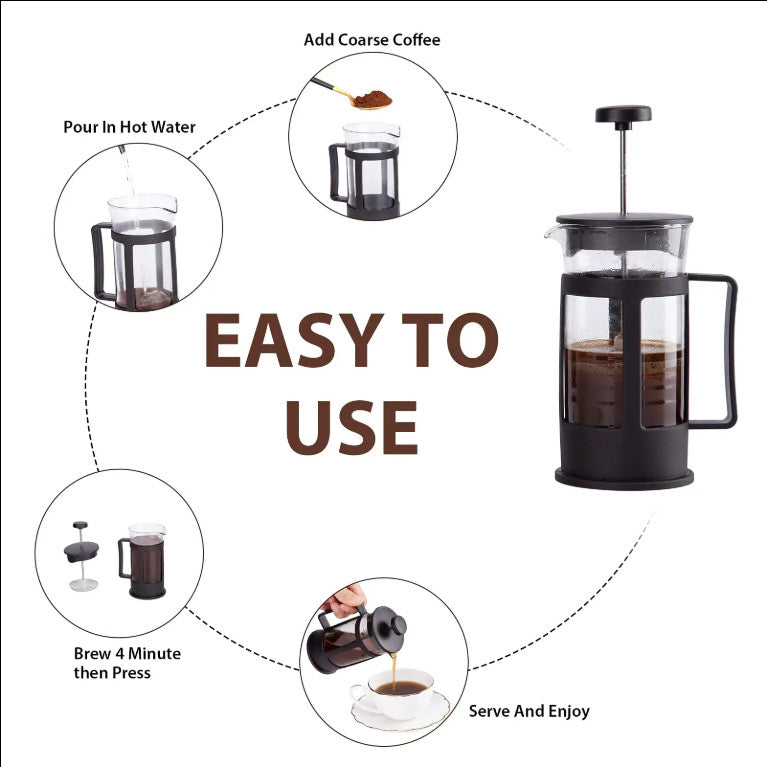 Add Coarse Coffee

Pour In Hot Water

EASY TO USE

Brew 4 Minute then Press

Serve And Enjoy