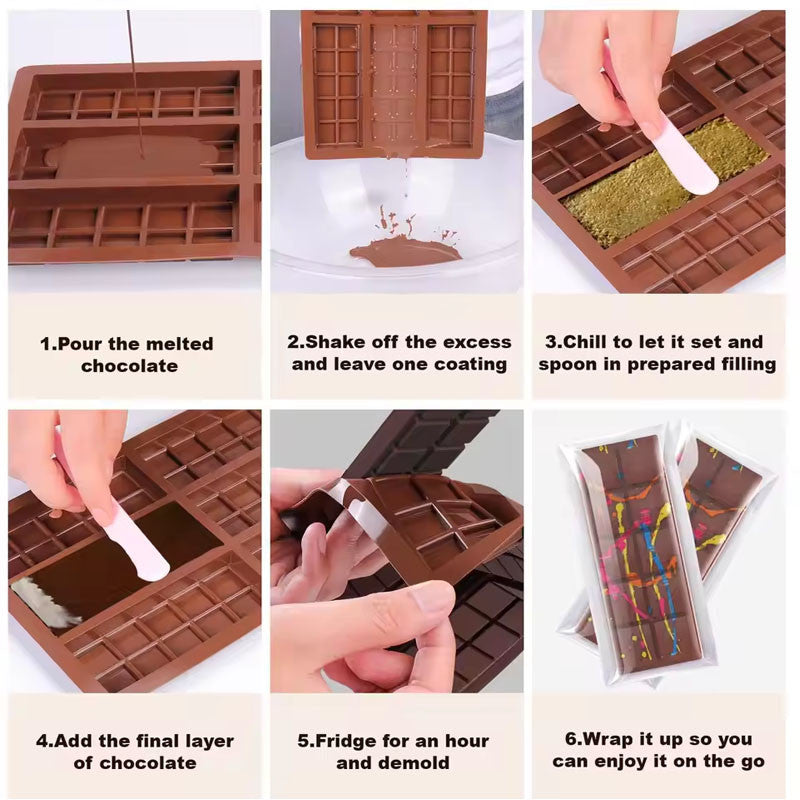 1.Pour the melted chocolate

2.Shake off the excess and leave one coating

3.Chill to let it set and spoon in prepared filling

4.Add the final layer of chocolate

5.Fridge for an hour and demold

6.Wrap it up so you can enjoy it on the go