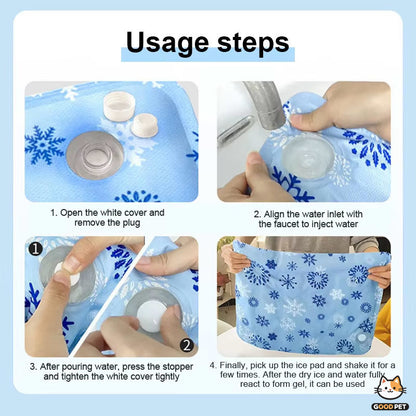 Usage steps

1. Open the white cover and remove the plug

2. Align the water inlet with the faucet to inject water

1

2

3. After pouring water, press the stopper and tighten the white cover tightly

4. Finally, pick up the ice pad and shake it for a few times. After the dry ice and water fully react to form gel, it can be used

GOOD PET