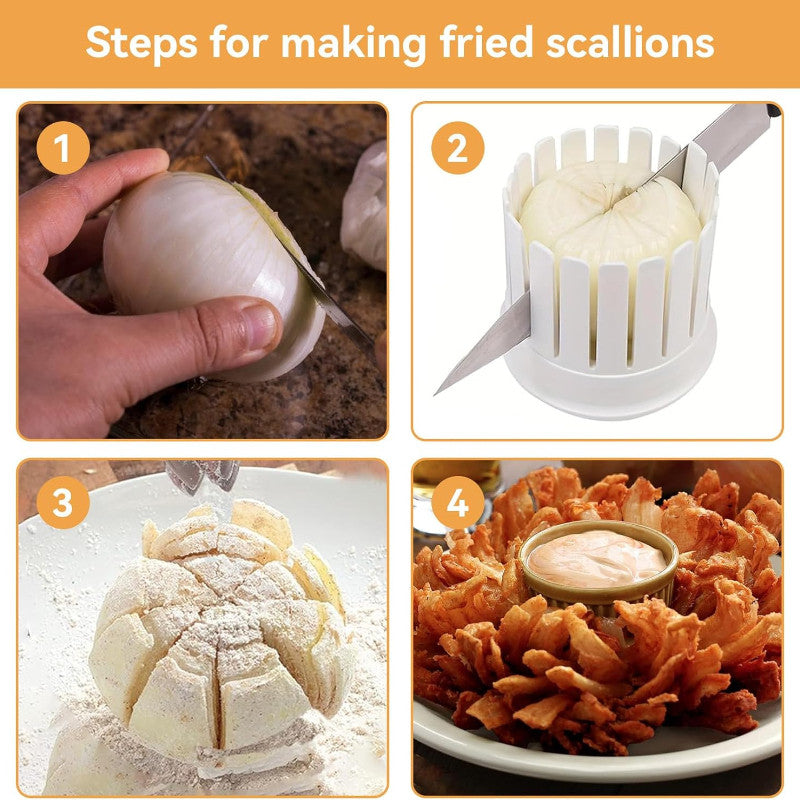 Steps for making fried scallions

1

2

3

4