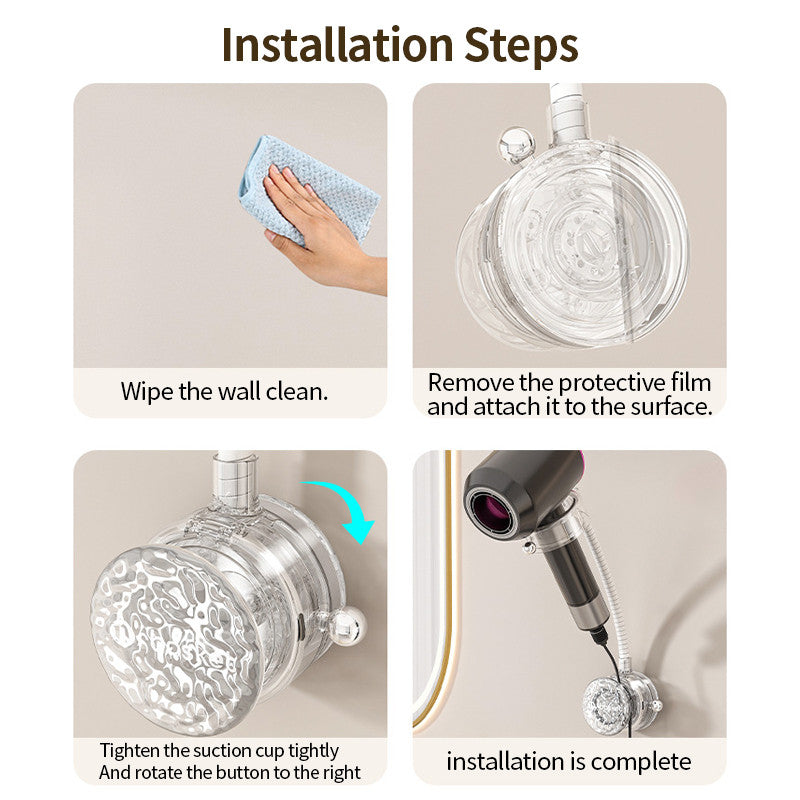 Installation Steps

Wipe the wall clean.

Remove the protective film and attach it to the surface.

Tighten the suction cup tightly
And rotate the button to the right

installation is complete