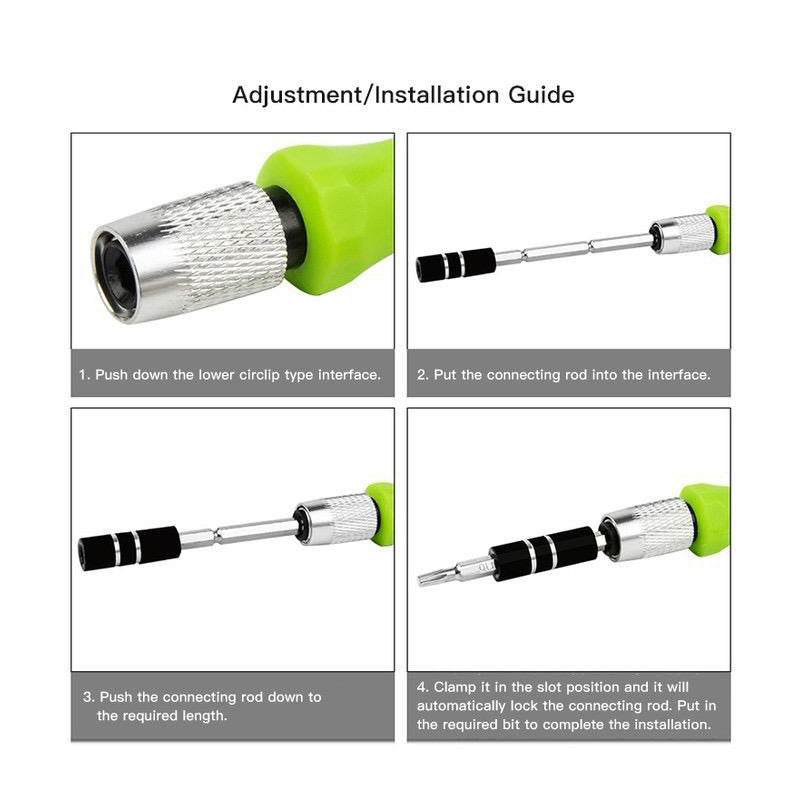 Adjustment/Installation Guide

1. Push down the lower circlip type interface.

2. Put the connecting rod into the interface.

3. Push the connecting rod down to the required length.

4. Clamp it in the slot position and it will automatically lock the connecting rod. Put in the required bit to complete the installation.