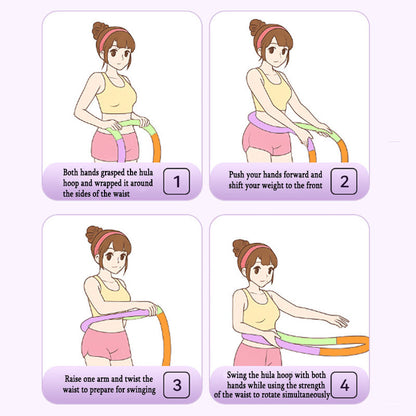 Both hands grasped the hula hoop and wrapped it around the sides of the waist

1

Push your hands forward and shift your weight to the front

2

Raise one arm and twist the waist to prepare for swinging

3

Swing the hula hoop with both hands while using the strength of the waist to rotate simultaneously

4