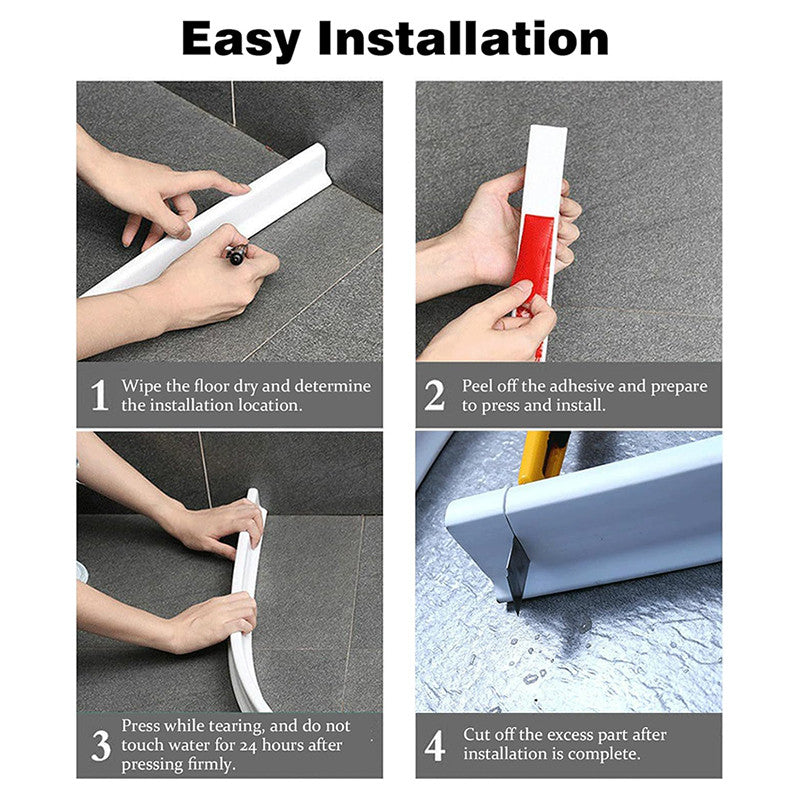 Easy Installation

1 Wipe the floor dry and determine the installation location.

2 Peel off the adhesive and prepare to press and install.

3 Press while tearing, and do not touch water for 24 hours after pressing firmly.

4 Cut off the excess part after installation is complete.