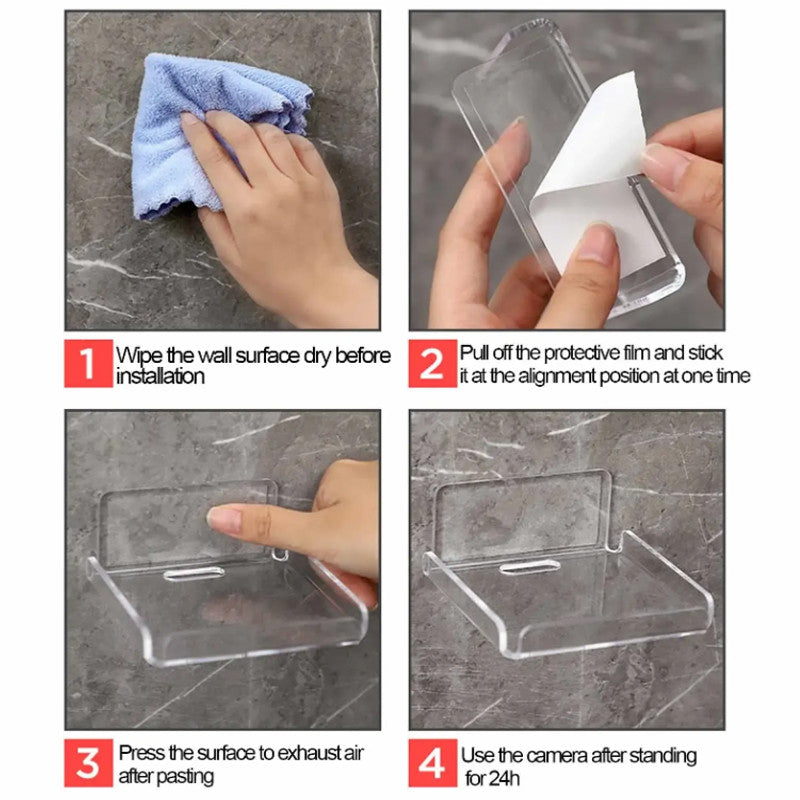 1 Wipe the wall surface dry before installation

2 Pull off the protective film and stick it at the alignment position at one time

3 Press the surface to exhaust air after pasting

4 Use the camera after standing for 24h