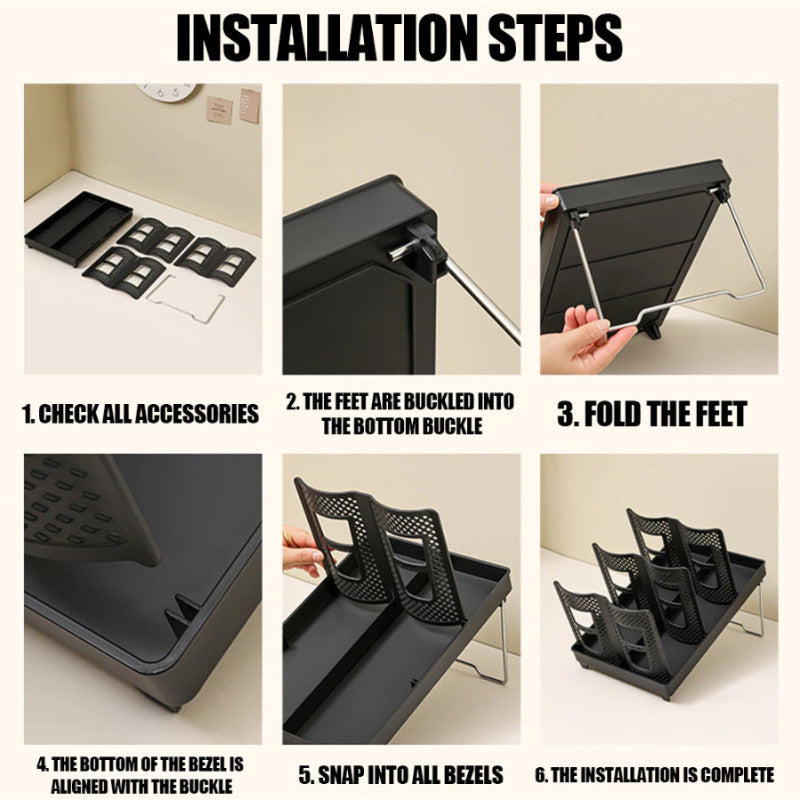 INSTALLATION STEPS

1. CHECK ALL ACCESSORIES

2. THE FEET ARE BUCKLED INTO THE BOTTOM BUCKLE

3. FOLD THE FEET

4. THE BOTTOM OF THE BEZEL IS ALIGNED WITH THE BUCKLE

5. SNAP INTO ALL BEZELS

6. THE INSTALLATION IS COMPLETE