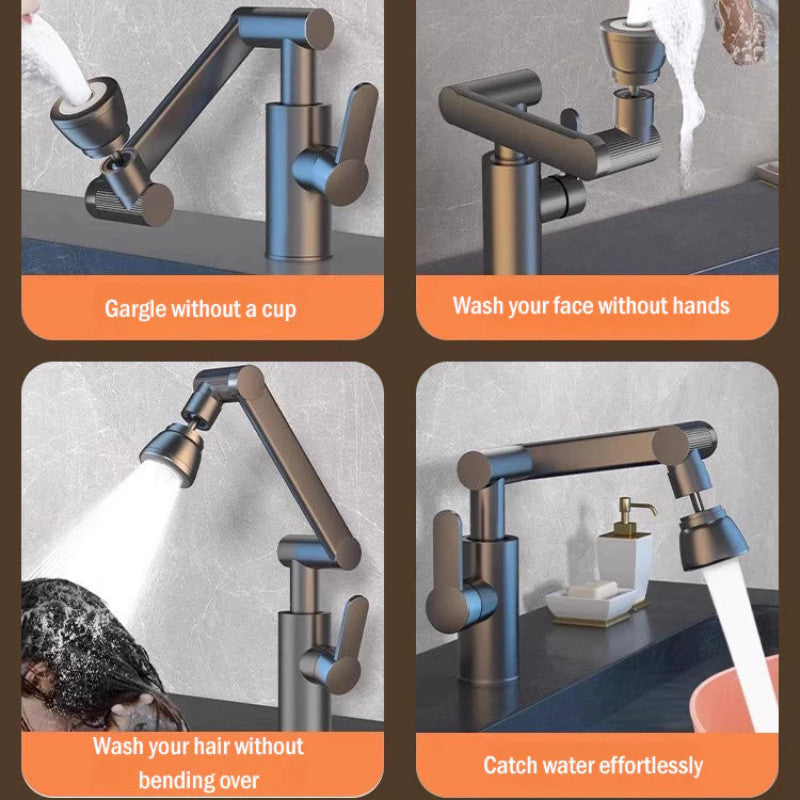 Gargle without a cup

Wash your face without hands

Wash your hair without bending over

Catch water effortlessly