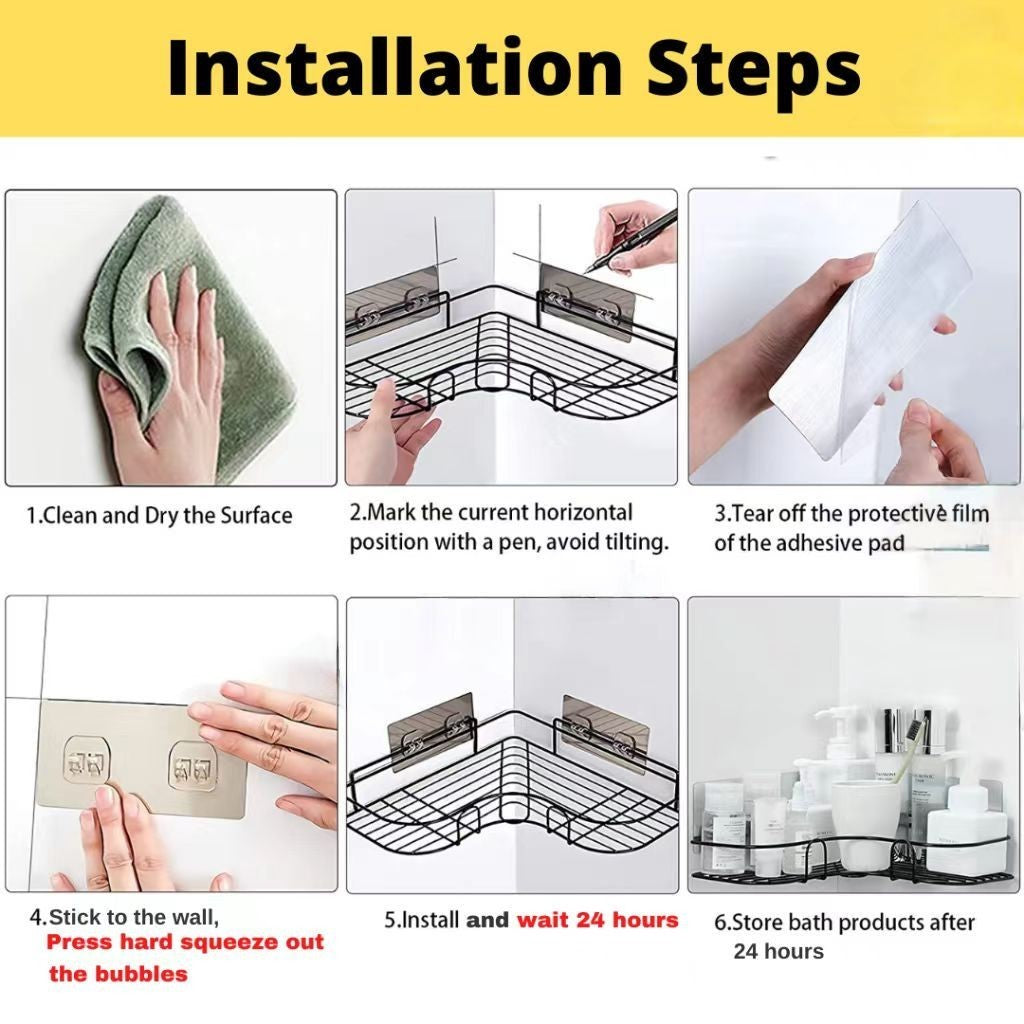 Installation Steps

1.Clean and Dry the Surface

2.Mark the current horizontal position with a pen, avoid tilting.

3.Tear off the protective film of the adhesive pad

4.Stick to the wall, Press hard squeeze out the bubbles

5.Install and wait 24 hours

6.Store bath products after 24 hours