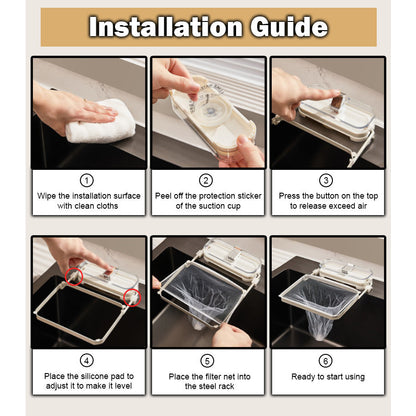 Installation Guide

①
Wipe the installation surface with clean cloths

②
Peel off the protection sticker of the suction cup

③
Press the button on the top to release exceed air

④
Place the silicone pad to adjust it to make it level

⑤
Place the filter net into the steel rack

⑥
Ready to start using