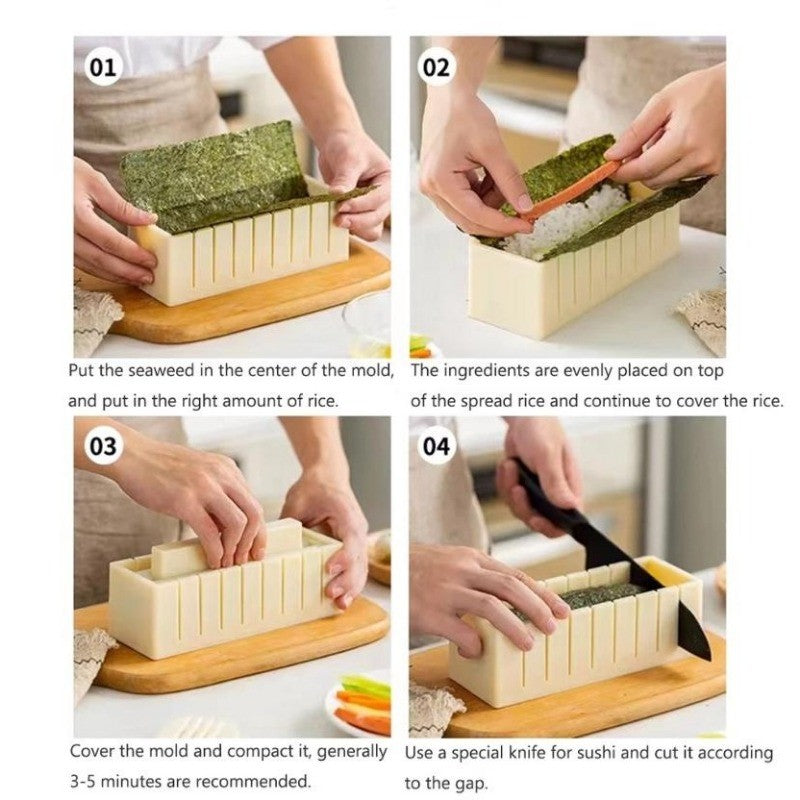 01

Put the seaweed in the center of the mold, and put in the right amount of rice.

02

The ingredients are evenly placed on top of the spread rice and continue to cover the rice.

03

Cover the mold and compact it, generally 3-5 minutes are recommended.

04

Use a special knife for sushi and cut it according to the gap.