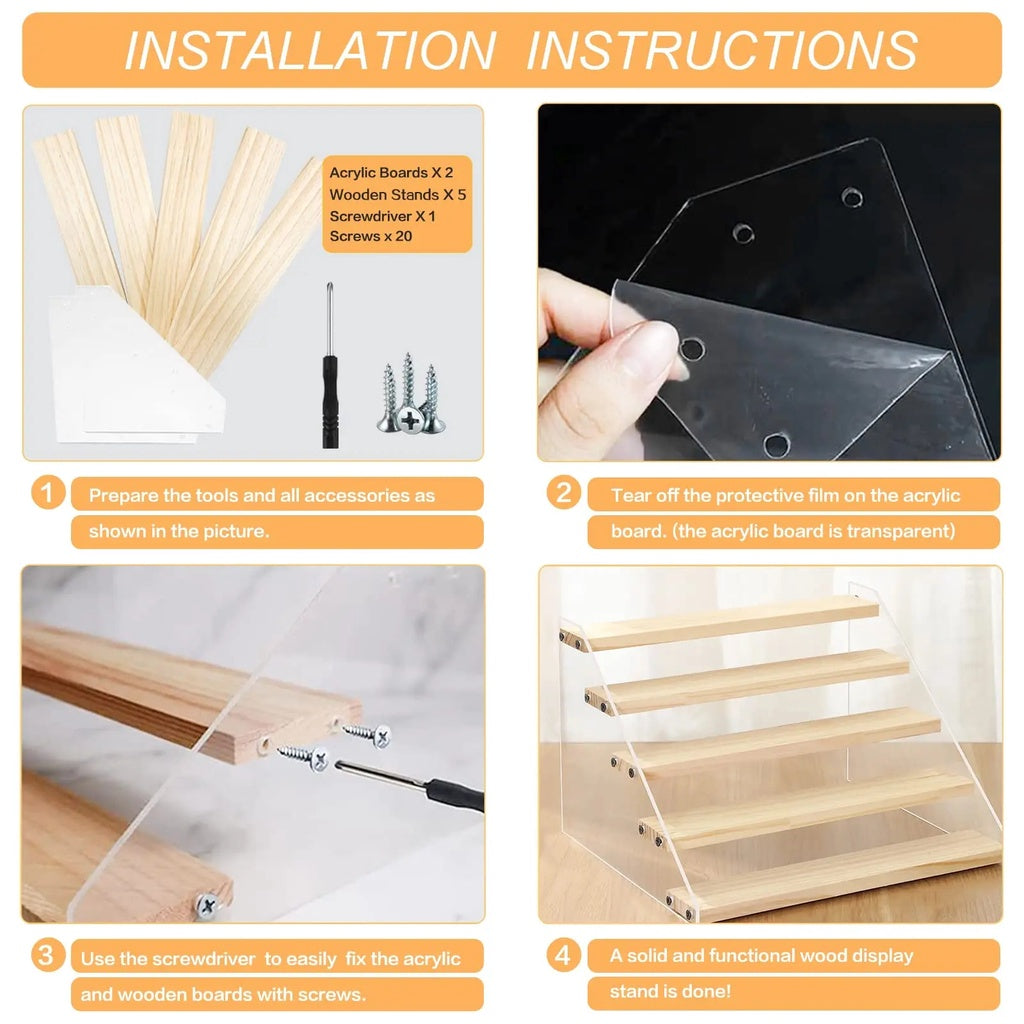 INSTALLATION INSTRUCTIONS

Acrylic Boards X 2
Wooden Stands X 5
Screwdriver X 1
Screws x 20

1 Prepare the tools and all accessories as shown in the picture.

2 Tear off the protective film on the acrylic board. (the acrylic board is transparent)

3 Use the screwdriver to easily fix the acrylic and wooden boards with screws.

4 A solid and functional wood display stand is done!